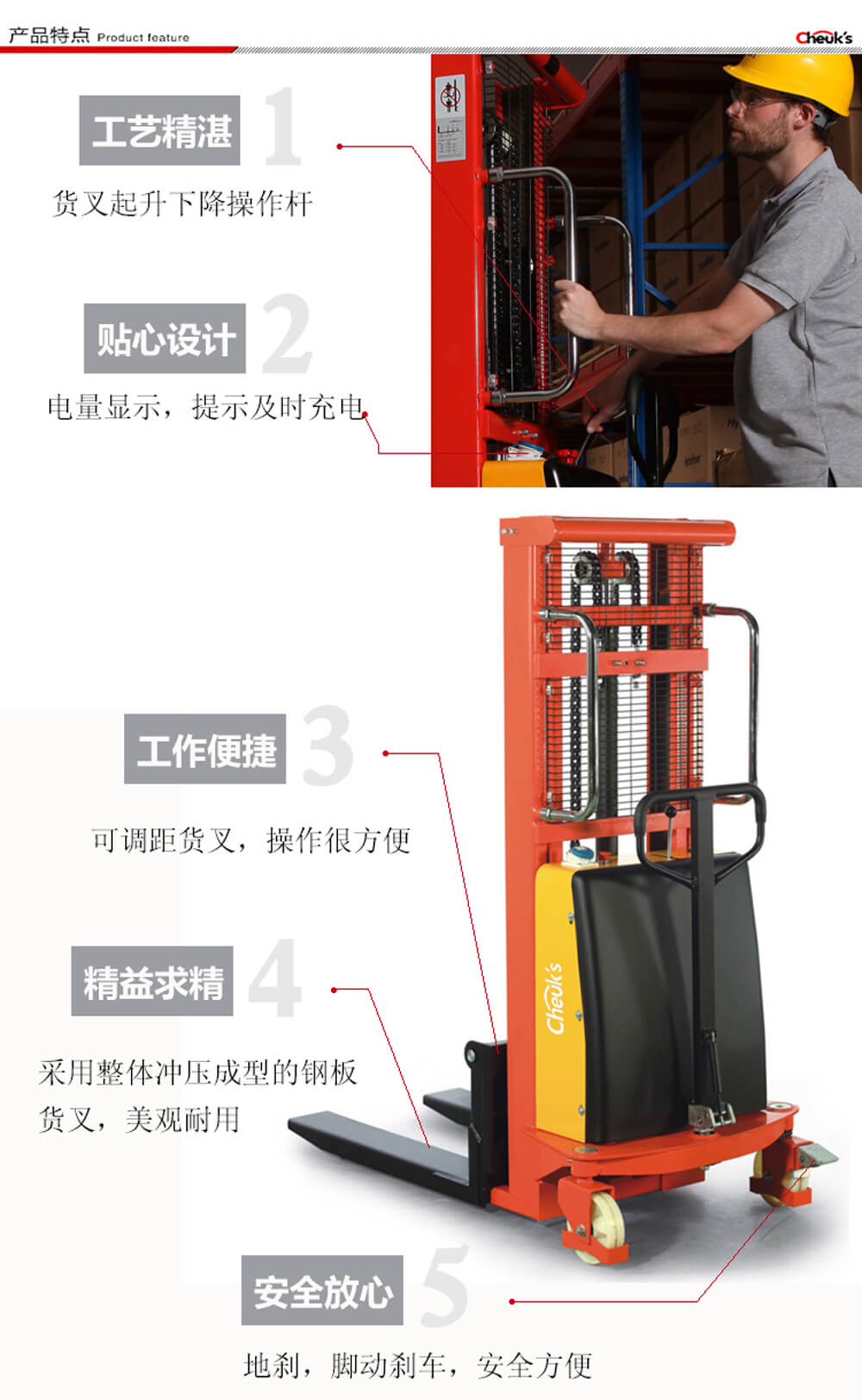 产品特点 Product feature

Cheuk's

工艺精湛 1

货叉起升下降操作杆

贴心设计 2

电量显示，提示及时充电

工作便捷 3

可调距货叉，操作很方便

精益求精 4

采用整体冲压成型的钢板货叉，美观耐用

Cheuk's

安全放心 5

地刹，脚动刹车，安全方便